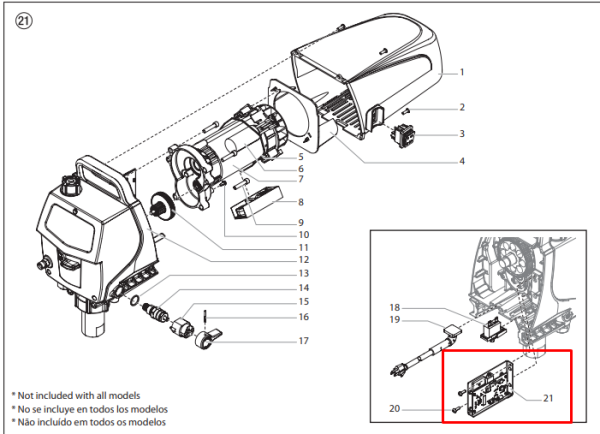 21

1
2
3
4
5
6
7
8
9
10
11
12
13
14
15
16
17

18
19
20
21

* Not included with all models
* No se incluye en todos los modelos
* Não incluído em todos os modelos