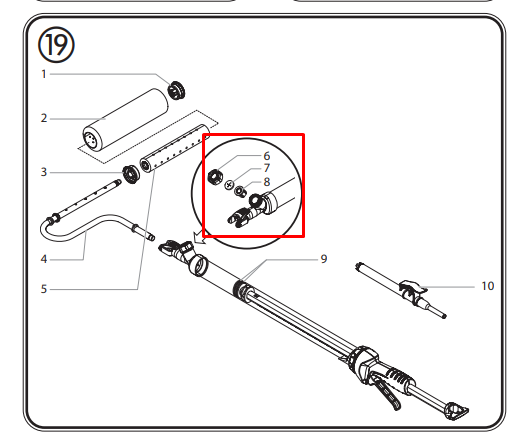 19

1
2
3
4
5
6
7
8
9
10