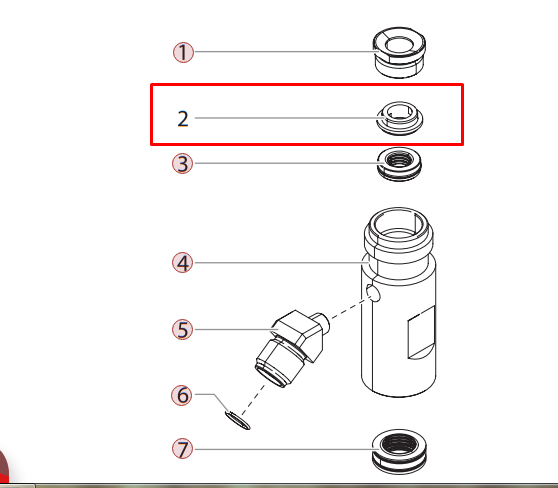 1
2
3
4
5
6
7