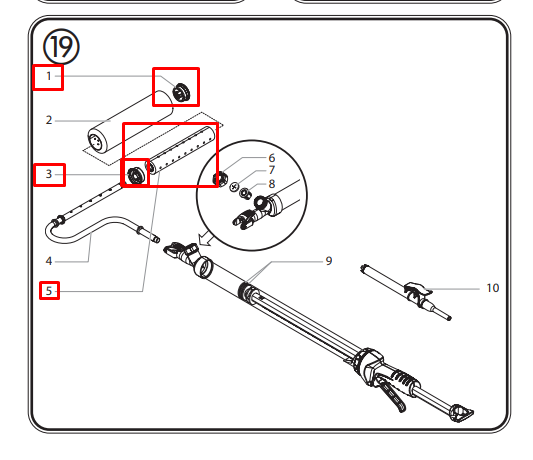 19

1

2

3

4

5

6

7

8

9

10